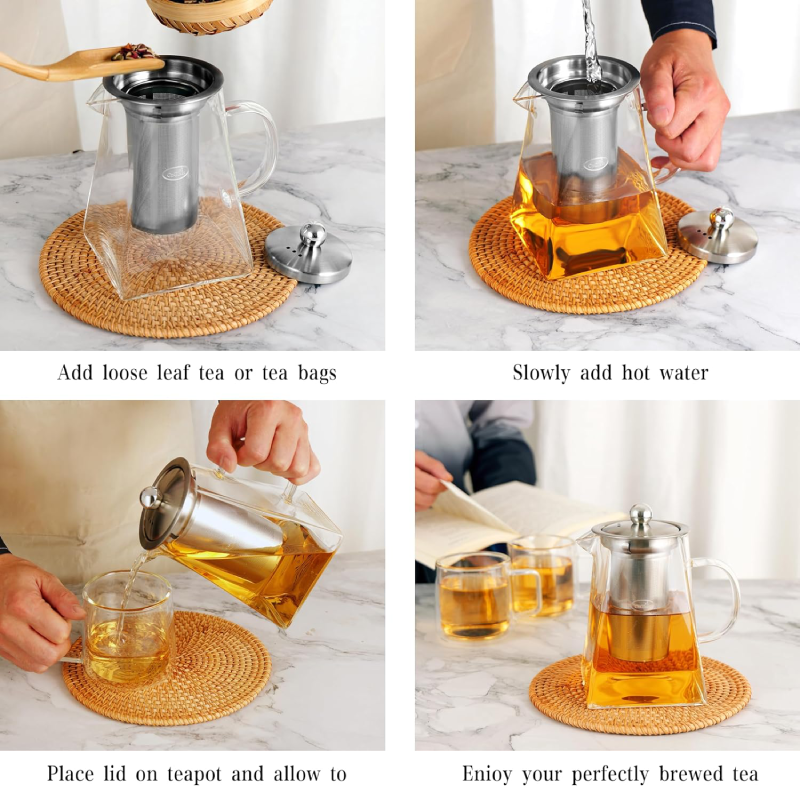 Add loose leaf tea or tea bags

Slowly add hot water

Place lid on teapot and allow to

Enjoy your perfectly brewed tea